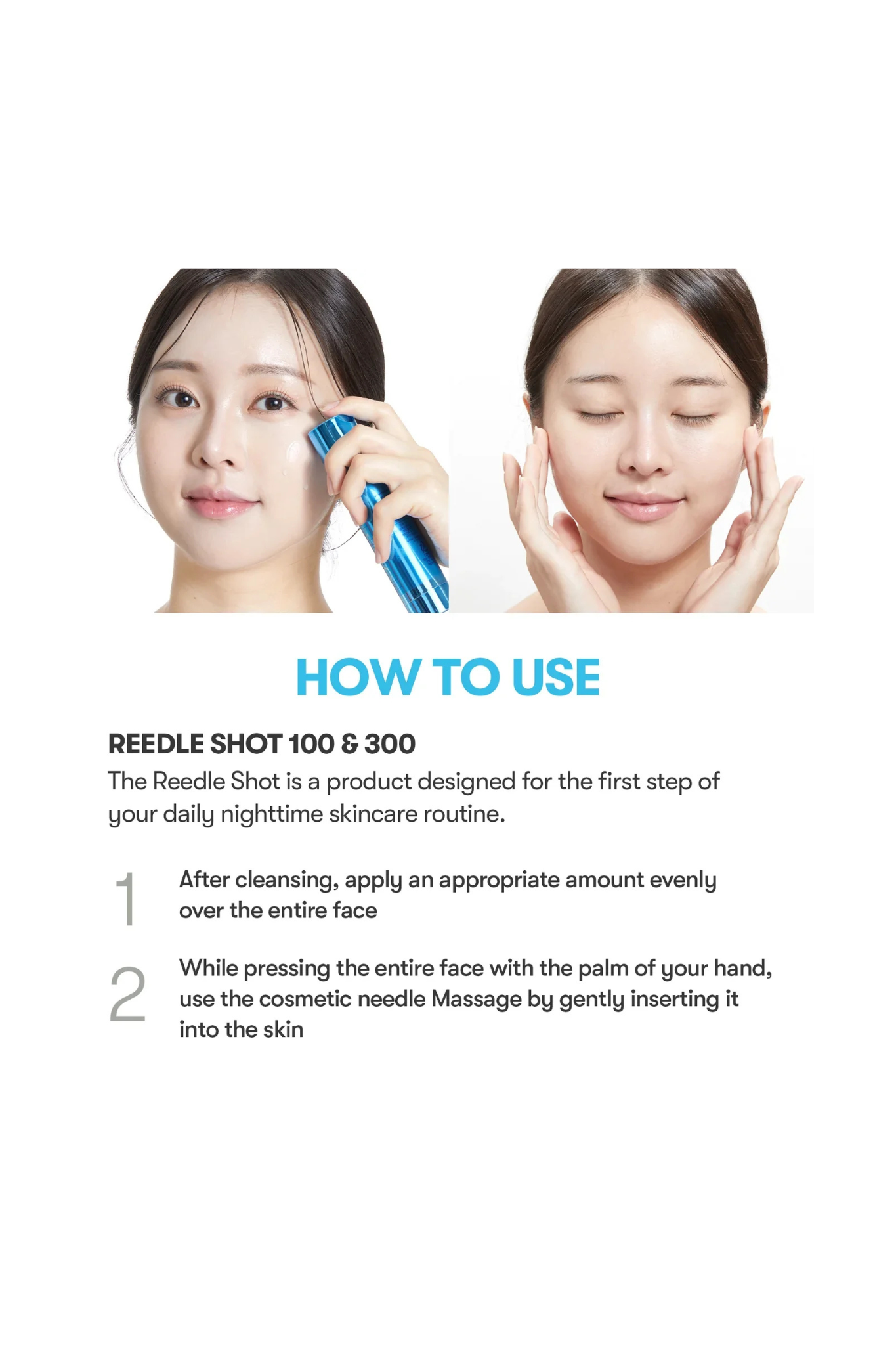 HOW TO USE

REEDLE SHOT 100 & 300

The Reedle Shot is a product designed for the first step of your daily nighttime skincare routine.

1 After cleansing, apply an appropriate amount evenly over the entire face

2 While pressing the entire face with the palm of your hand, use the cosmetic needle Massage by gently inserting it into the skin